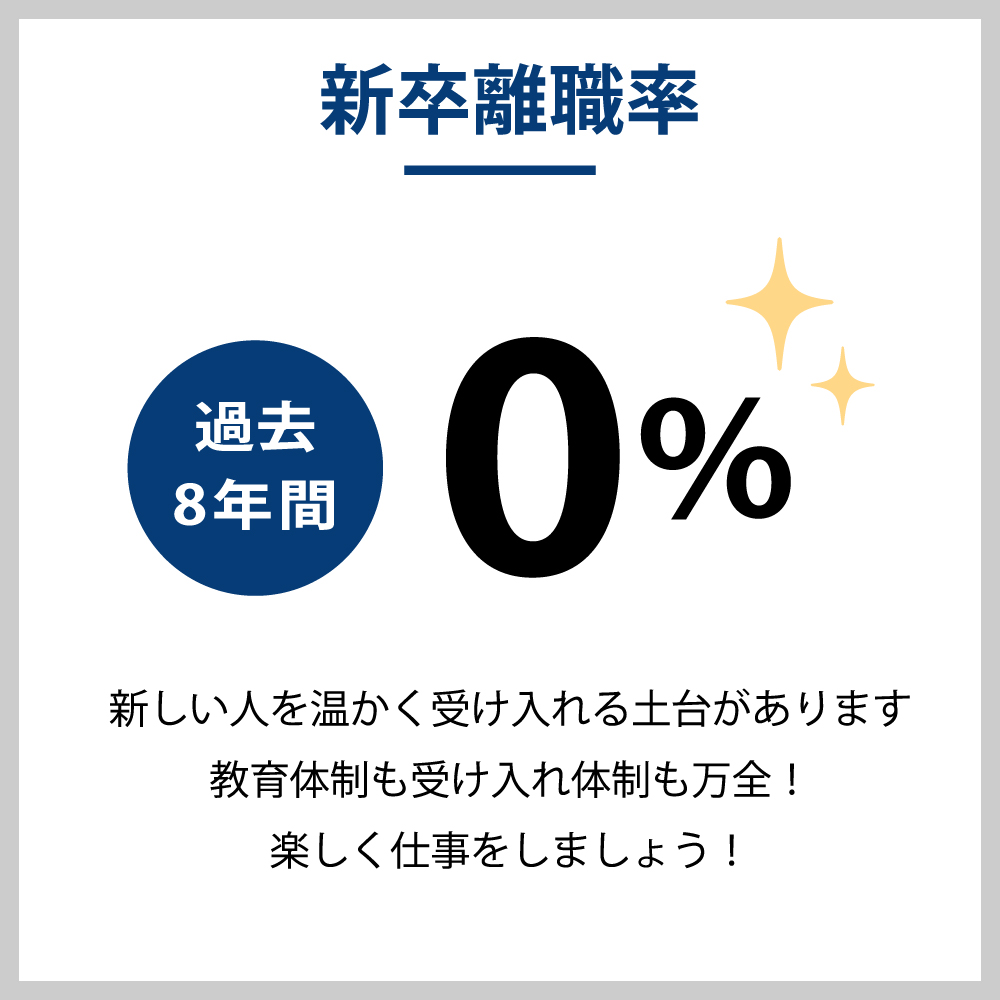 新卒離職率

過去
8年間

0%

新しい人を温かく受け入れる土台があります
教育体制も受け入れ体制も万全！
楽しく仕事をしましょう！