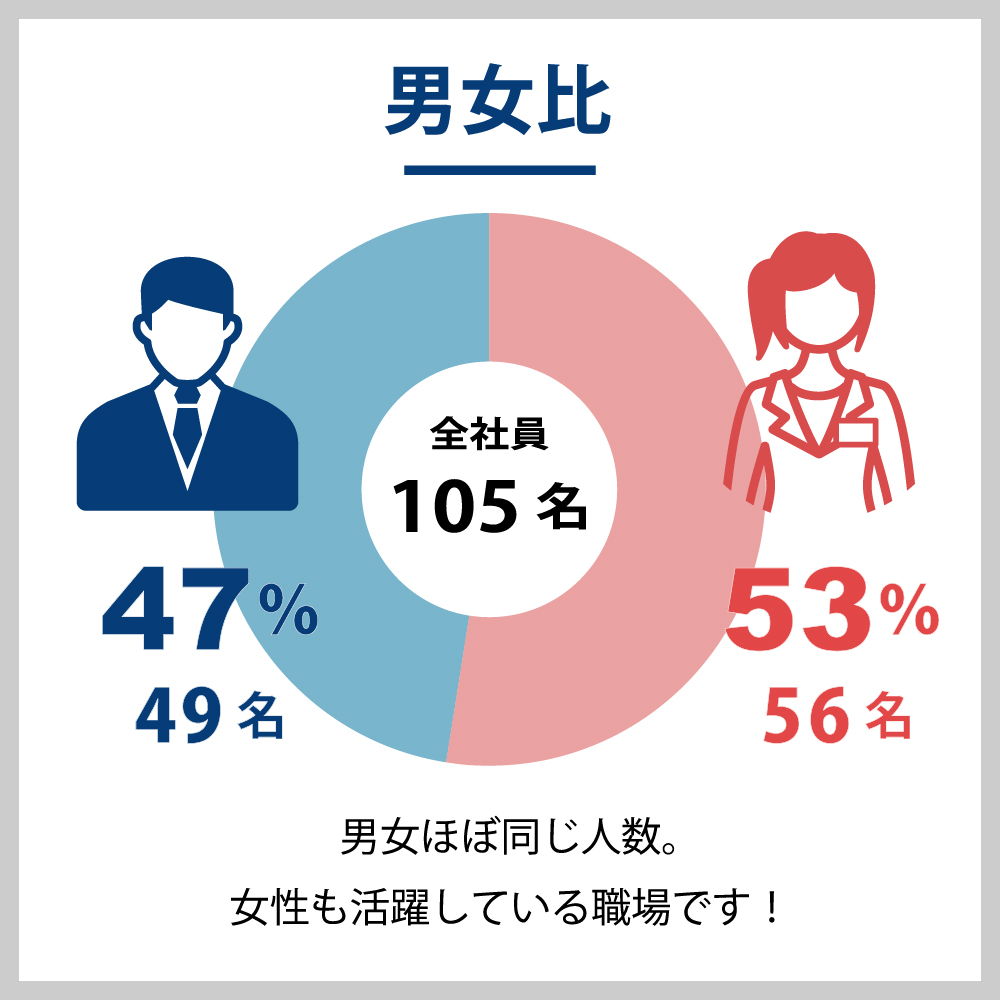 男女比

全社員
105 名

47%
49 名

53%
56 名

男女ほぼ同じ人数。
女性も活躍している職場です！